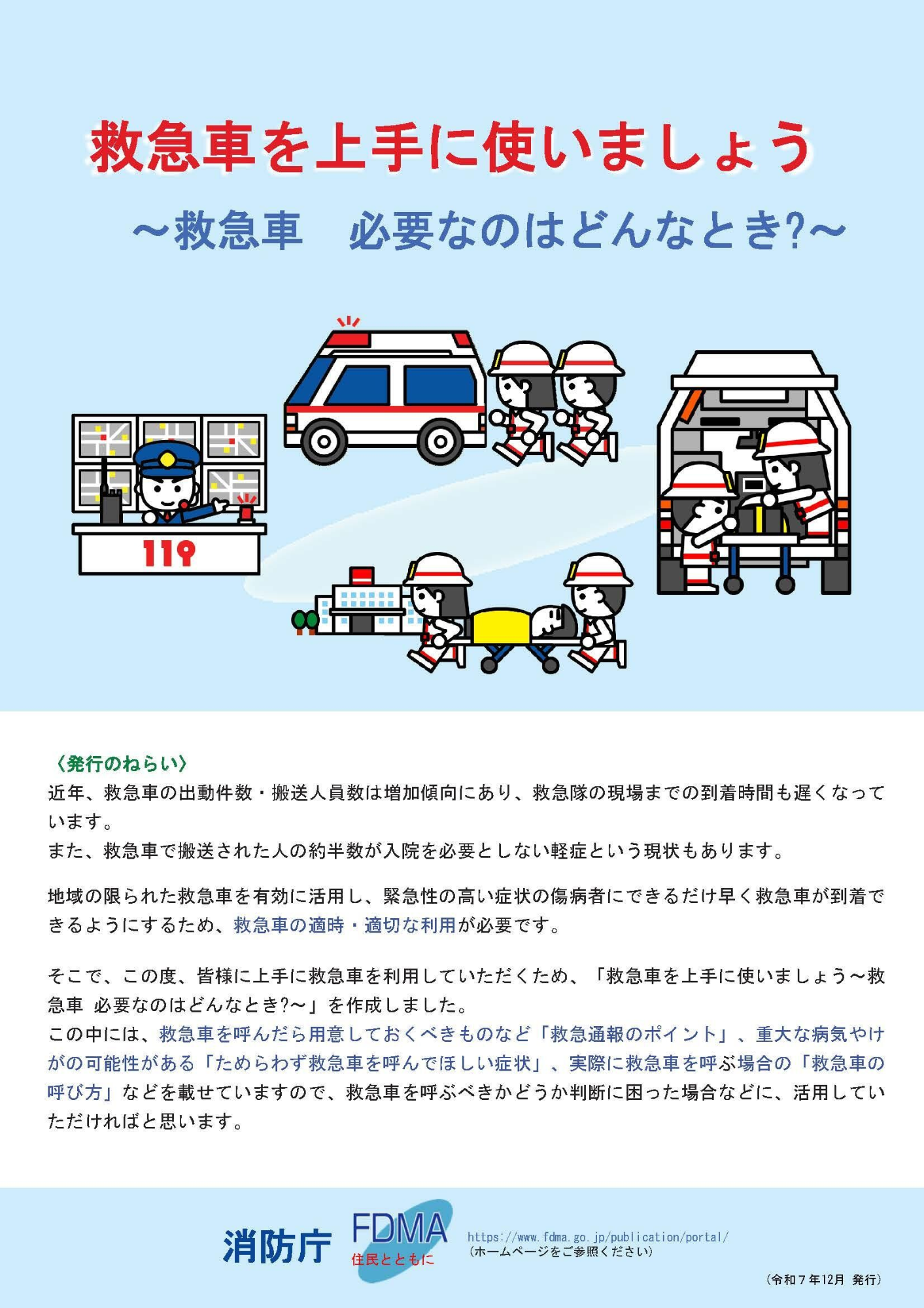 救急車を上手に使いましょう

～救急車　必要なのはどんなとき?～

119

〈発行のねらい〉
近年、救急車の出動件数・搬送人員数は増加傾向にあり、救急隊の現場までの到着時間も遅くなっています。
また、救急車で搬送された人の約半数が入院を必要としない軽症という現状もあります。

地域の限られた救急車を有効に活用し、緊急性の高い症状の傷病者にできるだけ早く救急車が到着できるようにするため、救急車の適時・適切な利用が必要です。

そこで、この度、皆様に上手に救急車を利用していただくため、「救急車を上手に使いましょう～救急車 必要なのはどんなとき?～」を作成しました。
この中には、救急車を呼んだら用意しておくべきものなど「救急通報のポイント」、重大な病気やけがの可能性がある「ためらわず救急車を呼んでほしい症状」、実際に救急車を呼ぶ場合の「救急車の呼び方」などを載せていますので、救急車を呼ぶべきかどうか判断に困った場合などに、活用していただければと思います。

消防庁　FDMA　住民とともに
https://www.fdma.go.jp/publication/portal/
（ホームページをご参照ください）

（令和７年12月 発行）